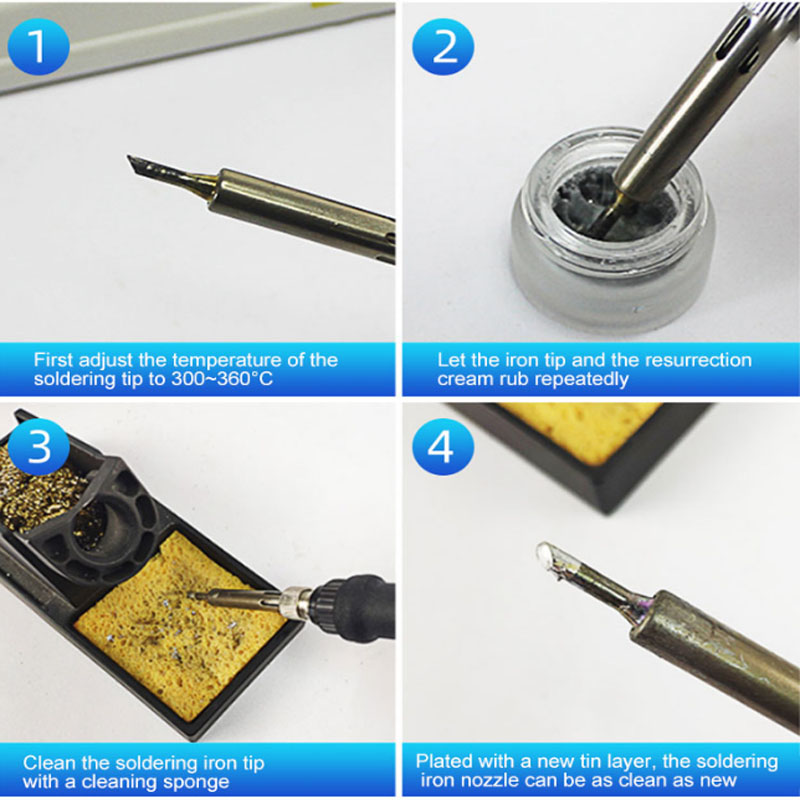 1

First adjust the temperature of the soldering tip to 300~360°C

2

Let the iron tip and the resurrection cream rub repeatedly

3

Clean the soldering iron tip with a cleaning sponge

4

Plated with a new tin layer, the soldering iron nozzle can be as clean as new