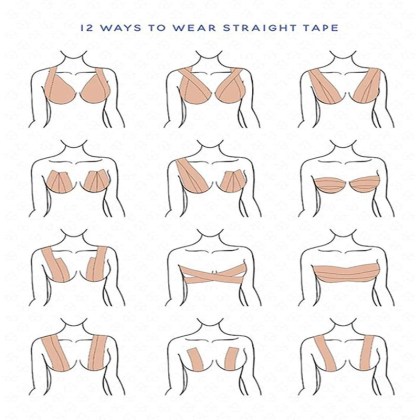 12 WAYS TO WEAR STRAIGHT TAPE