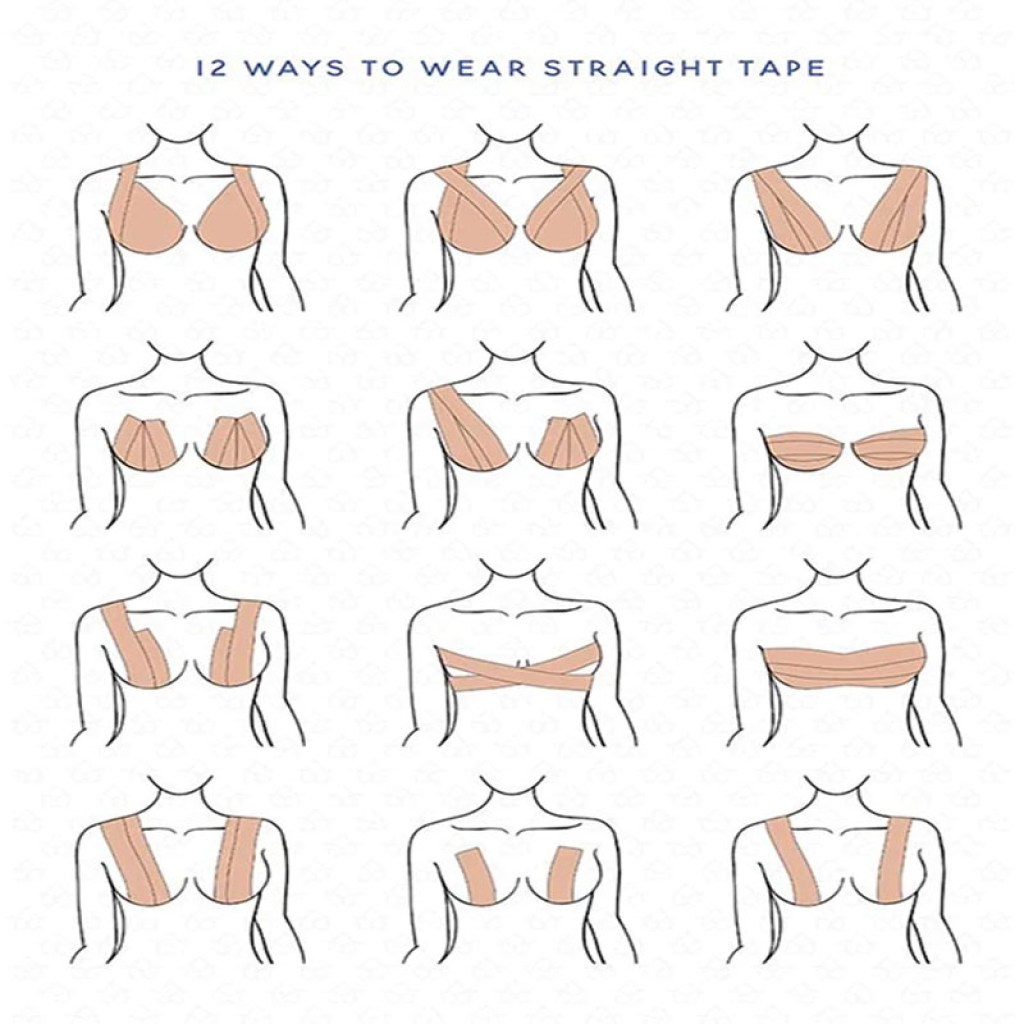 12 WAYS TO WEAR STRAIGHT TAPE