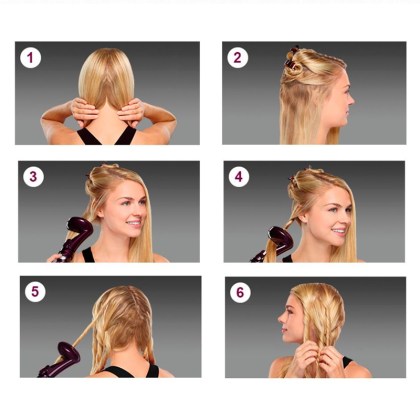 1

2

3

4

5

6