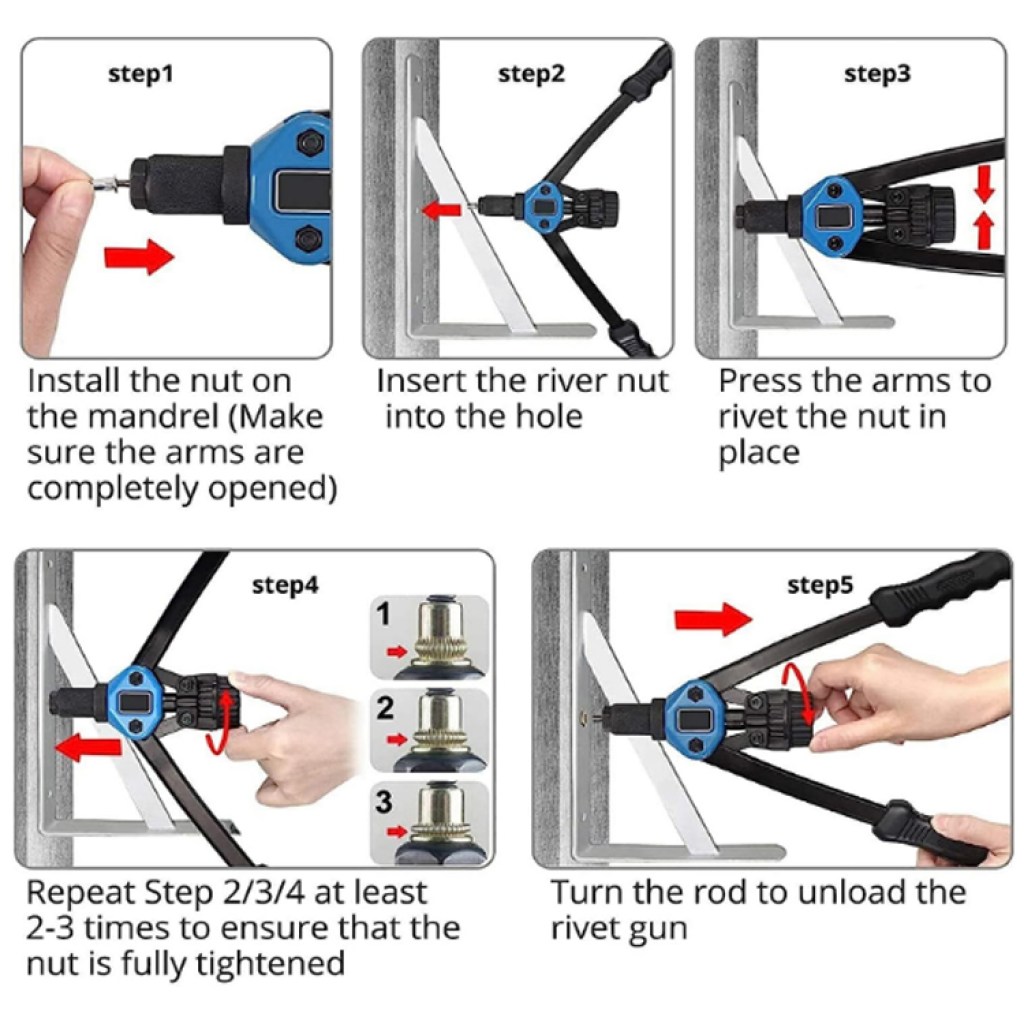 step1

Install the nut on the mandrel (Make sure the arms are completely opened)

step2

Insert the river nut into the hole

step3

Press the arms to rivet the nut in place

step4

1

2

3

Repeat Step 2/3/4 at least 2-3 times to ensure that the nut is fully tightened

step5

Turn the rod to unload the rivet gun