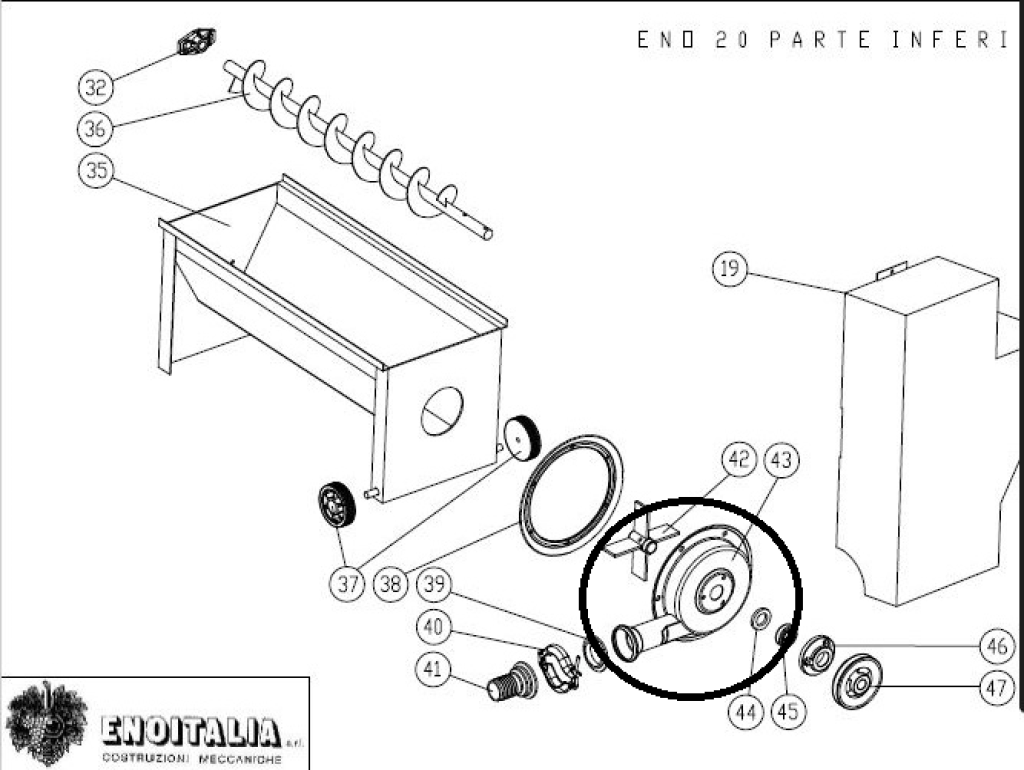 ENO 20 PARTE INFERI

32
36
35
19
42
43
37
38
39
40
41
44
45
46
47

ENOITALIA s.r.l.
COSTRUZIONI MECCANICHE