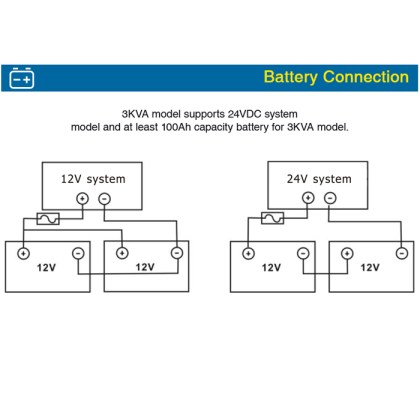 Battery Connection

3KVA model supports 24VDC system model and at least 100Ah capacity battery for 3KVA model.

12V system

+ −

+ − + −

12V 12V

24V system

+ −

+ − + −

12V 12V