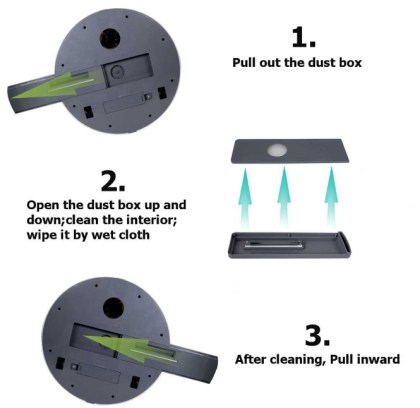 1.
Pull out the dust box

2.
Open the dust box up and down;clean the interior; wipe it by wet cloth

3.
After cleaning, Pull inward