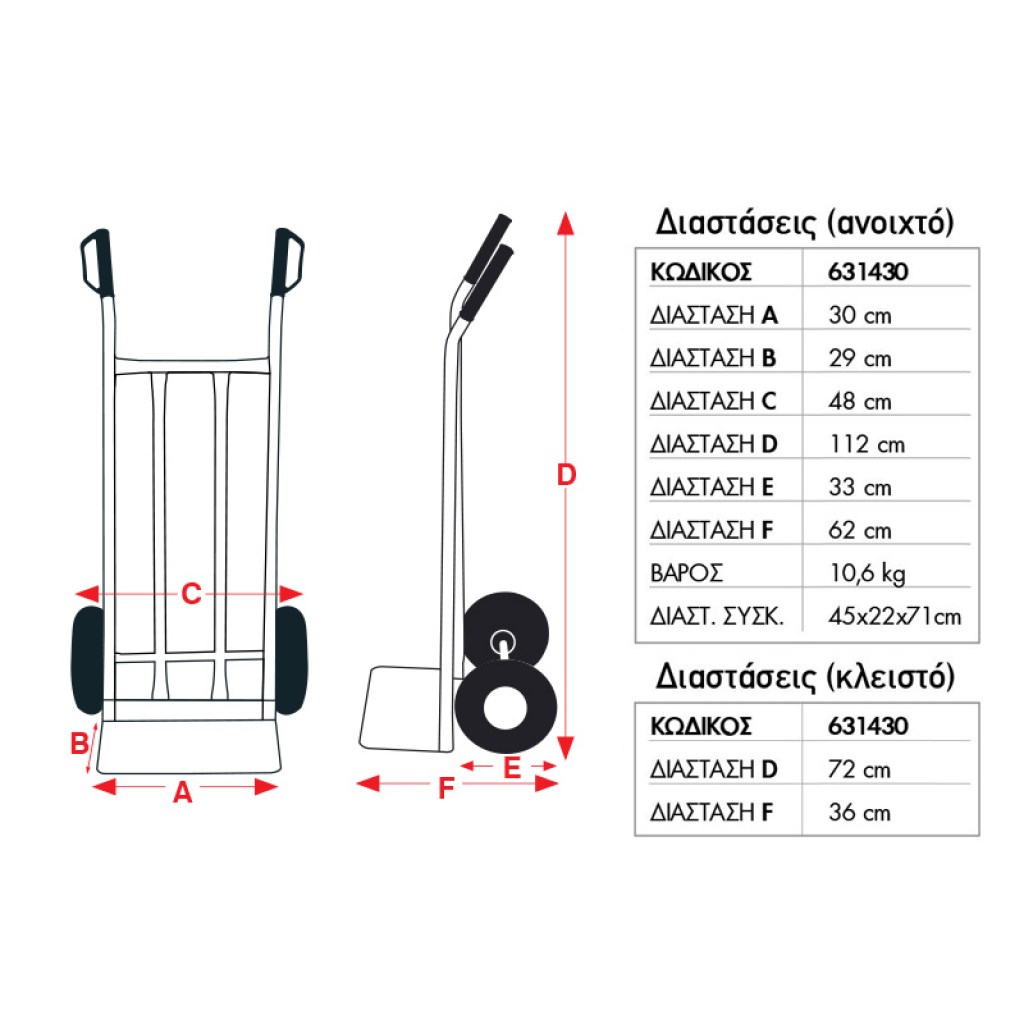 C
B
A
D
E
F

Διαστάσεις (ανοιχτό)

| ΚΩΔΙΚΟΣ | 631430 |
|---|---|
| ΔΙΑΣΤΑΣΗ A | 30 cm |
| ΔΙΑΣΤΑΣΗ B | 29 cm |
| ΔΙΑΣΤΑΣΗ C | 48 cm |
| ΔΙΑΣΤΑΣΗ D | 112 cm |
| ΔΙΑΣΤΑΣΗ E | 33 cm |
| ΔΙΑΣΤΑΣΗ F | 62 cm |
| ΒΑΡΟΣ | 10,6 kg |
| ΔΙΑΣΤ. ΣΥΣΚ. | 45x22x71cm |

Διαστάσεις (κλειστό)

| ΚΩΔΙΚΟΣ | 631430 |
|---|---|
| ΔΙΑΣΤΑΣΗ D | 72 cm |
| ΔΙΑΣΤΑΣΗ F | 36 cm |