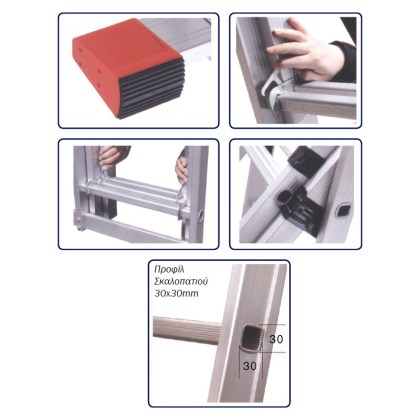 Προφίλ Σκαλοπατιού 30x30mm

30

30