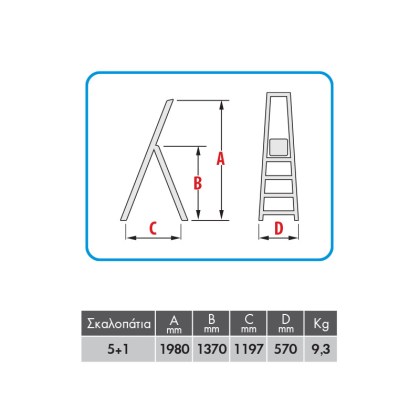 A

B

C

D

| Σκαλοπάτια | A mm | B mm | C mm | D mm | Kg |
|---|---|---|---|---|---|
| 5+1 | 1980 | 1370 | 1197 | 570 | 9,3 |