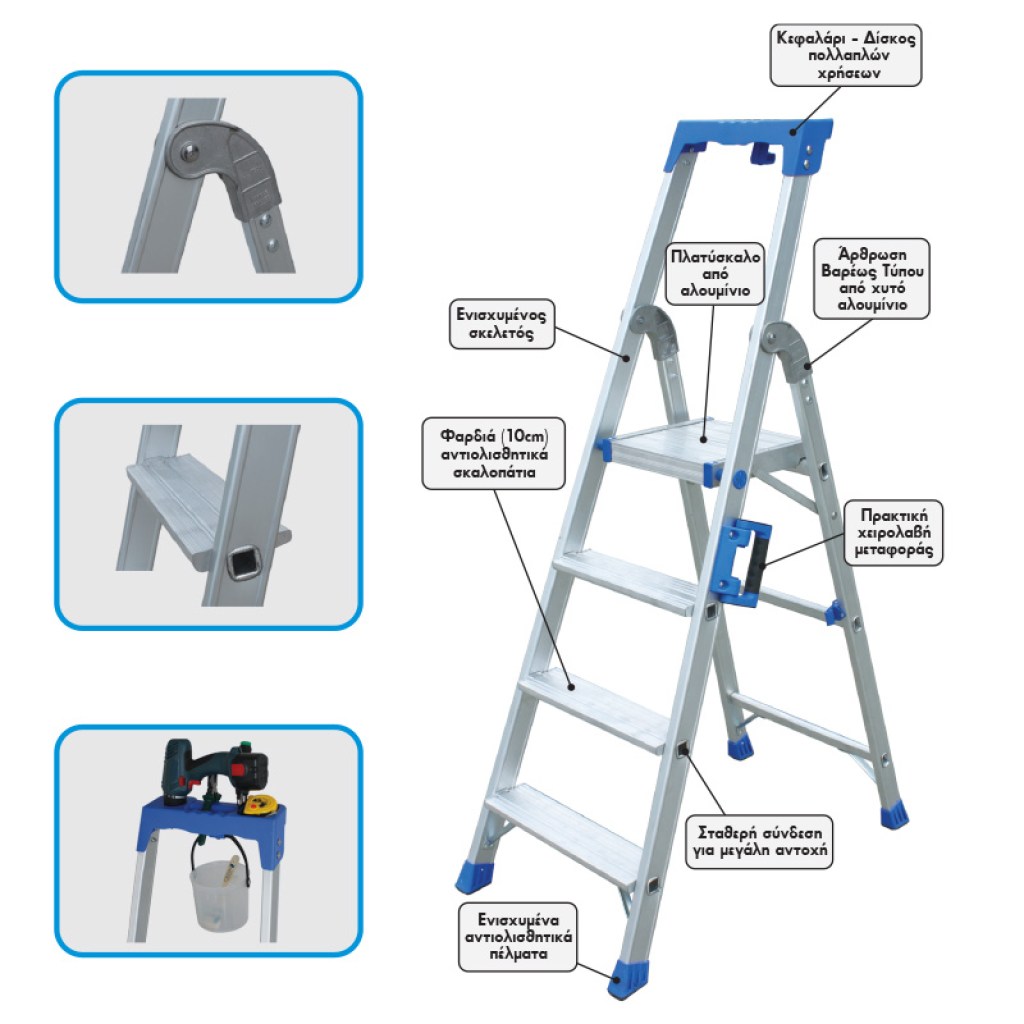 Κεφαλάρι - Δίσκος πολλαπλών χρήσεων

Πλατύσκαλο από αλουμίνιο

Άρθρωση Βαρέως Τύπου από χυτό αλουμίνιο

Ενισχυμένος σκελετός

Φαρδιά (10cm) αντιολισθητικά σκαλοπάτια

Πρακτική χειρολαβή μεταφοράς

Σταθερή σύνδεση για μεγάλη αντοχή

Ενισχυμένα αντιολισθητικά πέλματα