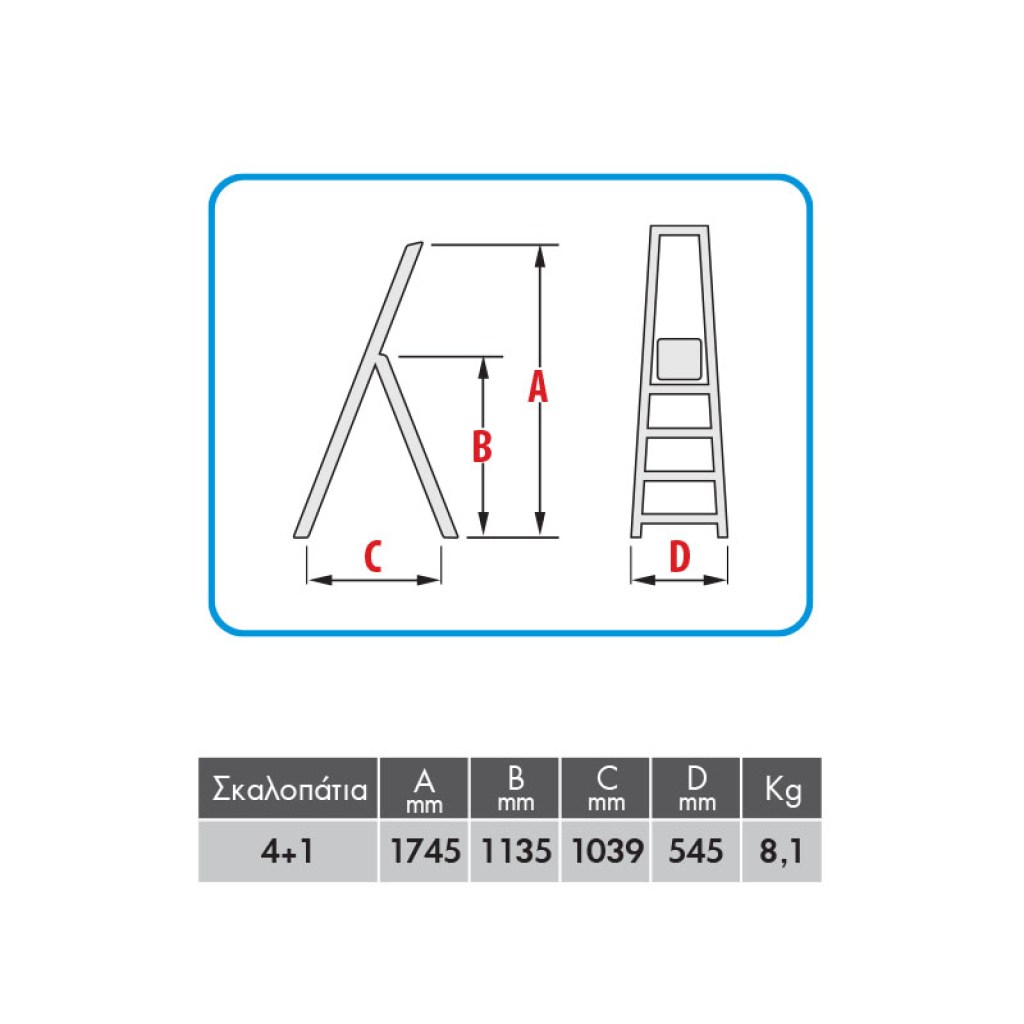 A
B
C
D

| Σκαλοπάτια | A mm | B mm | C mm | D mm | Kg |
|---|---|---|---|---|---|
| 4+1 | 1745 | 1135 | 1039 | 545 | 8,1 |