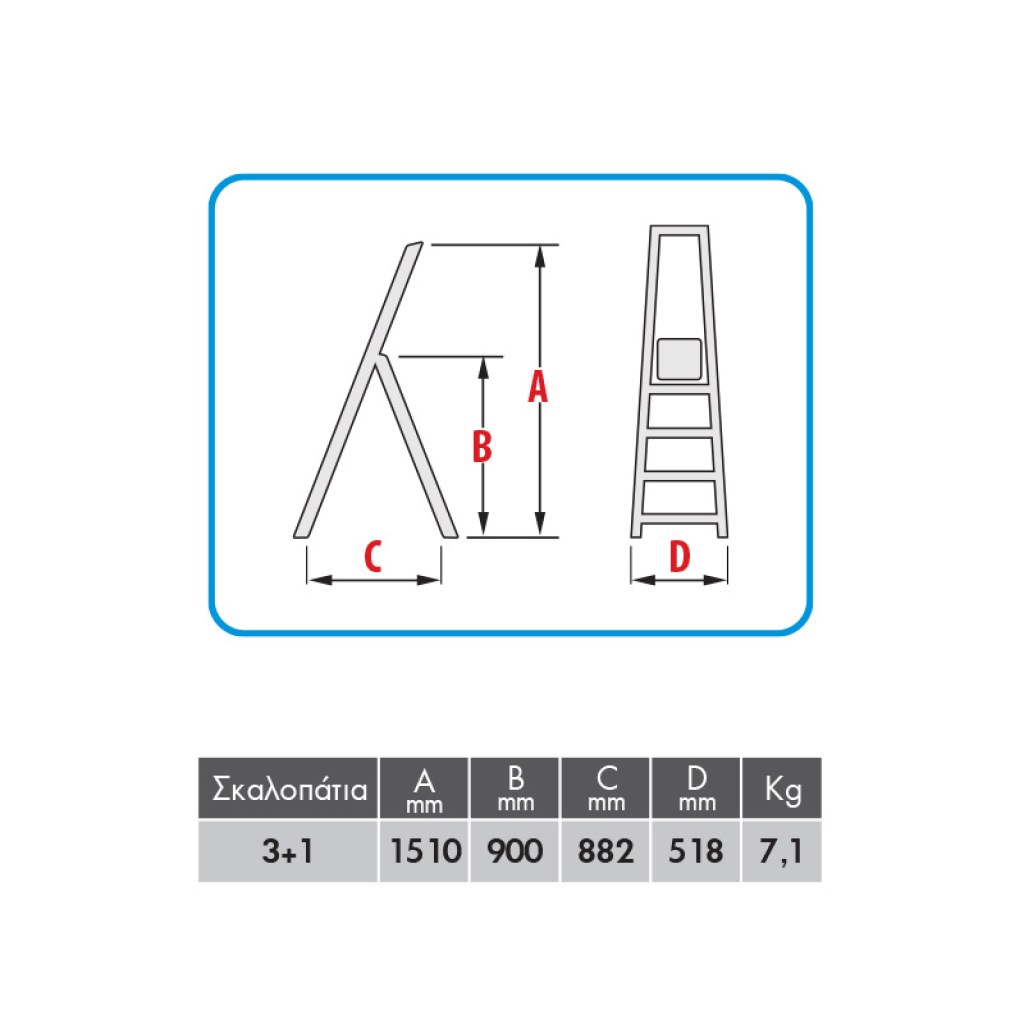 A
B
C
D

| Σκαλοπάτια | A mm | B mm | C mm | D mm | Kg |
|---|---|---|---|---|---|
| 3+1 | 1510 | 900 | 882 | 518 | 7,1 |