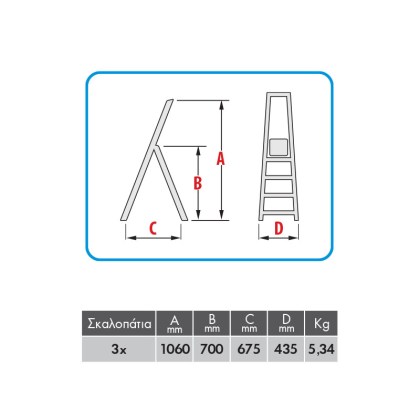 A

B

C

D

| Σκαλοπάτια | A mm | B mm | C mm | D mm | Kg |
|---|---|---|---|---|---|
| 3x | 1060 | 700 | 675 | 435 | 5,34 |