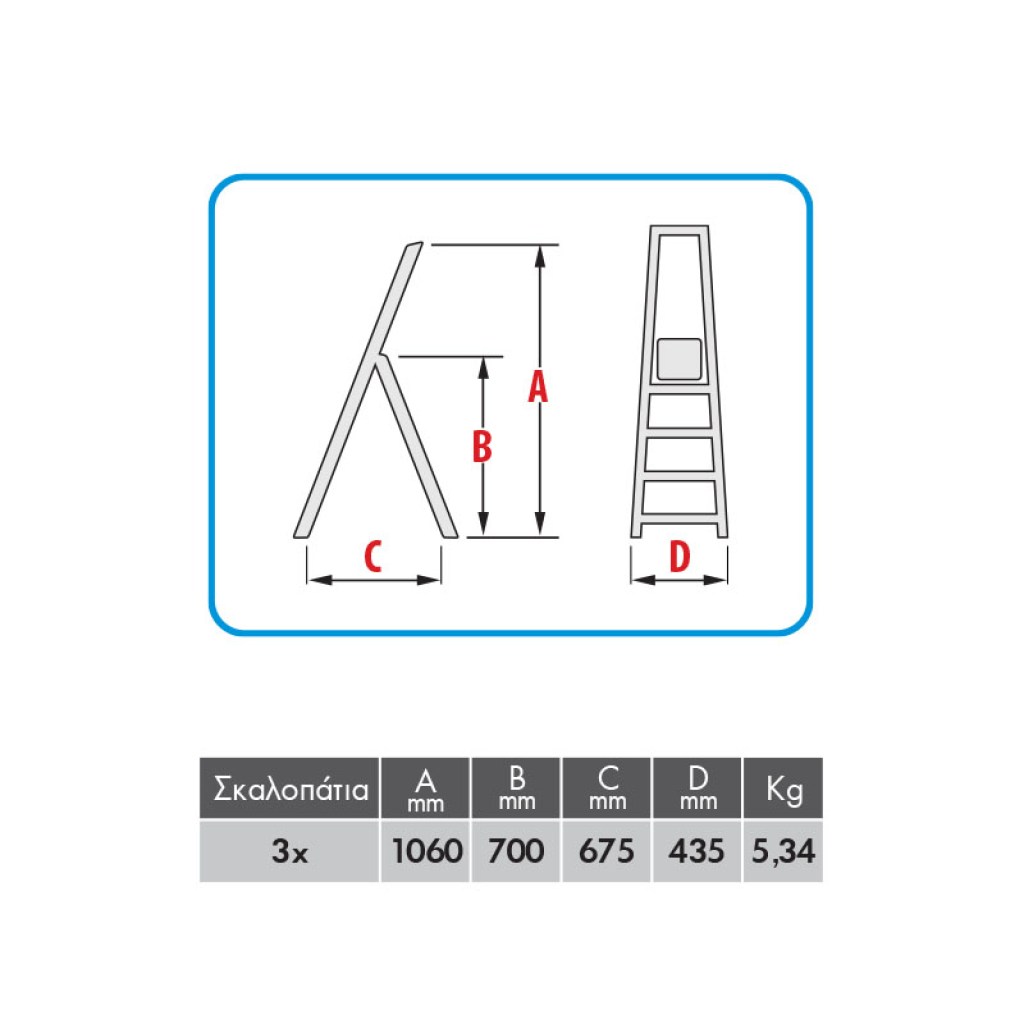 A

B

C

D

| Σκαλοπάτια | A mm | B mm | C mm | D mm | Kg |
|---|---|---|---|---|---|
| 3x | 1060 | 700 | 675 | 435 | 5,34 |