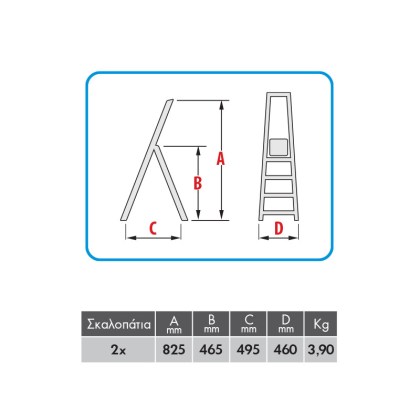 A

B

C

D

| Σκαλοπάτια | A mm | B mm | C mm | D mm | Kg |
|---|---|---|---|---|---|
| 2x | 825 | 465 | 495 | 460 | 3,90 |